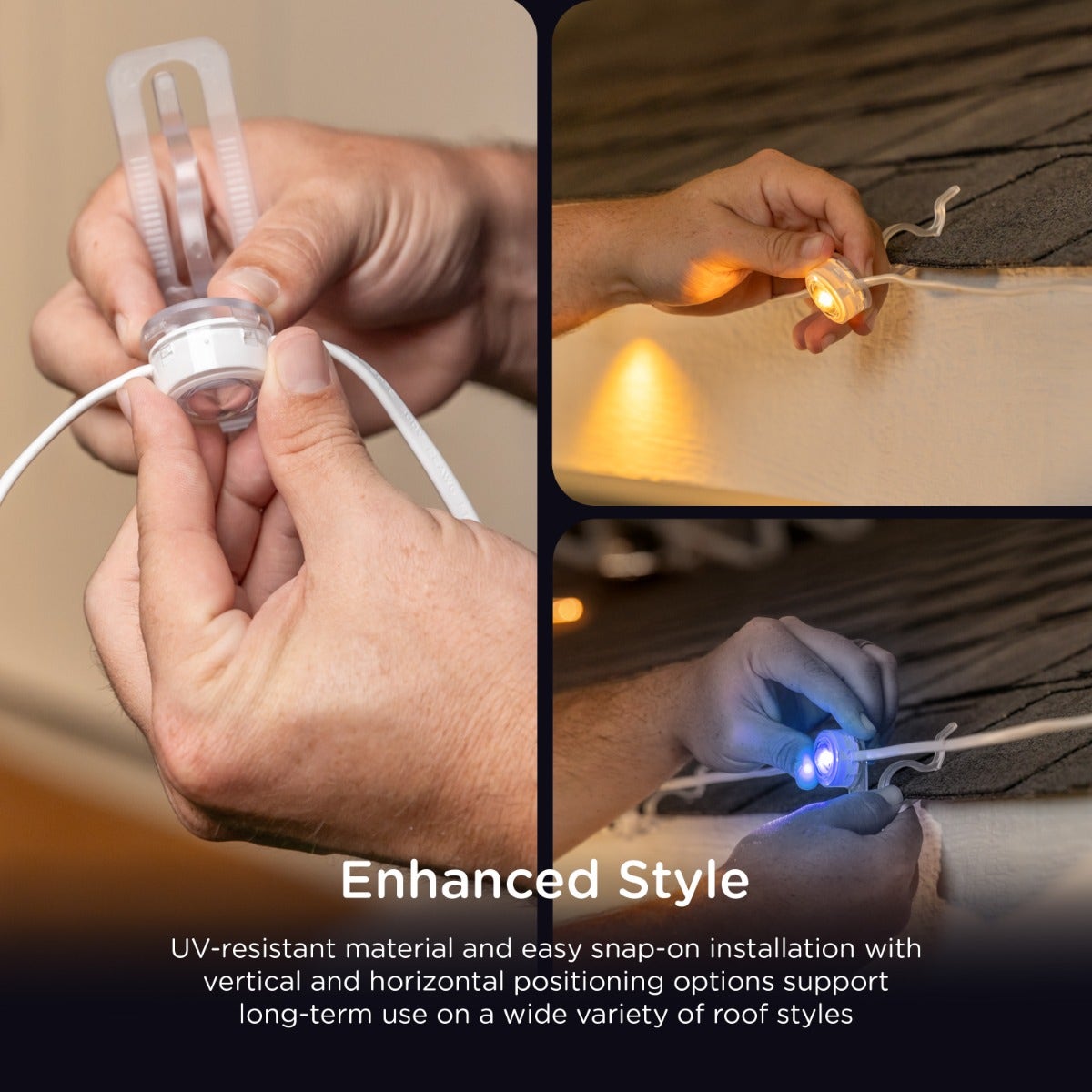 Enhanced Style

UV-resistant material and easy snap-on installation with vertical and horizontal positioning options support long-term use on a wide variety of roof styles