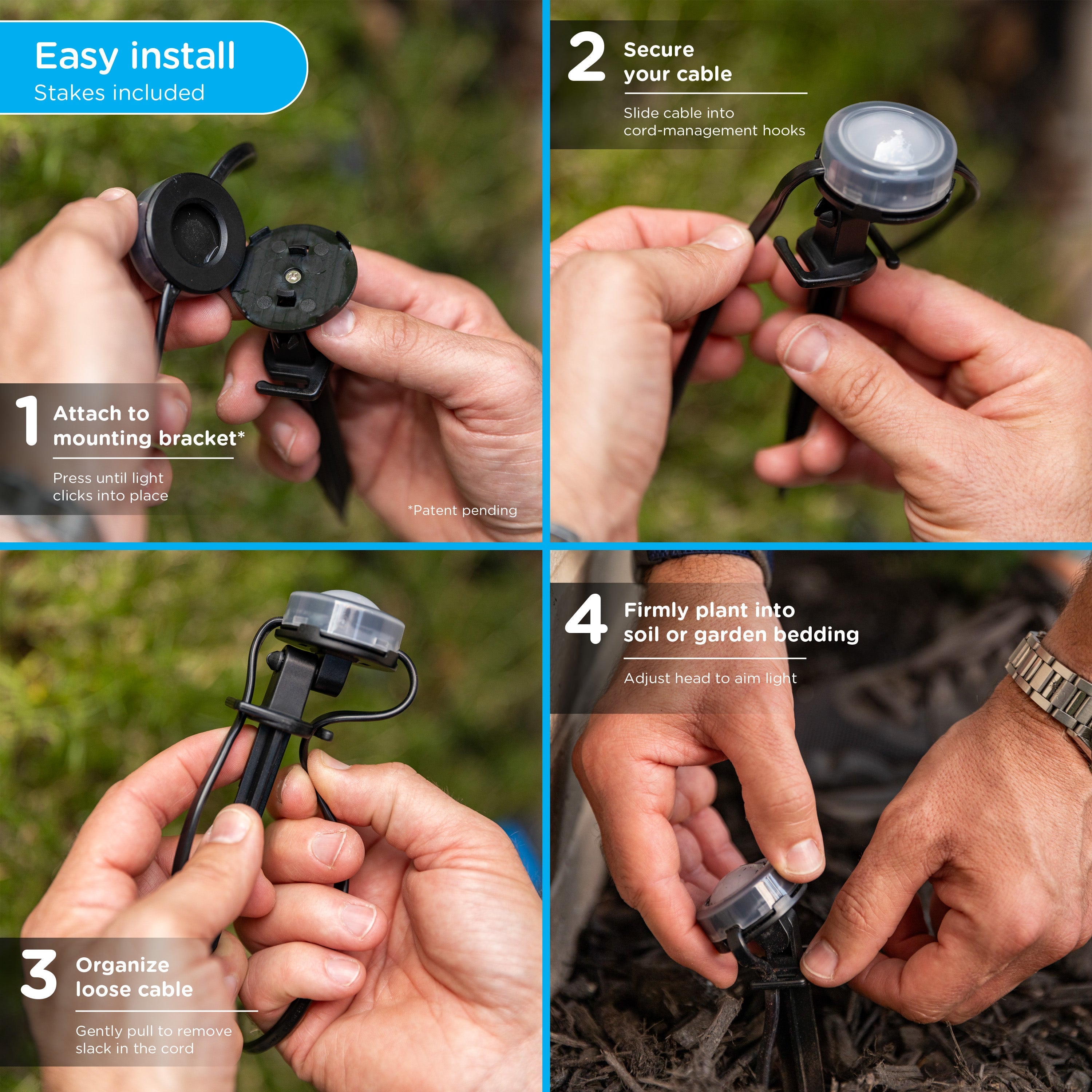 Easy install
Stakes included

1 Attach to mounting bracket*

Press until light clicks into place

*Patent pending

2 Secure your cable

Slide cable into cord-management hooks

3 Organize loose cable

Gently pull to remove slack in the cord

4 Firmly plant into soil or garden bedding

Adjust head to aim light