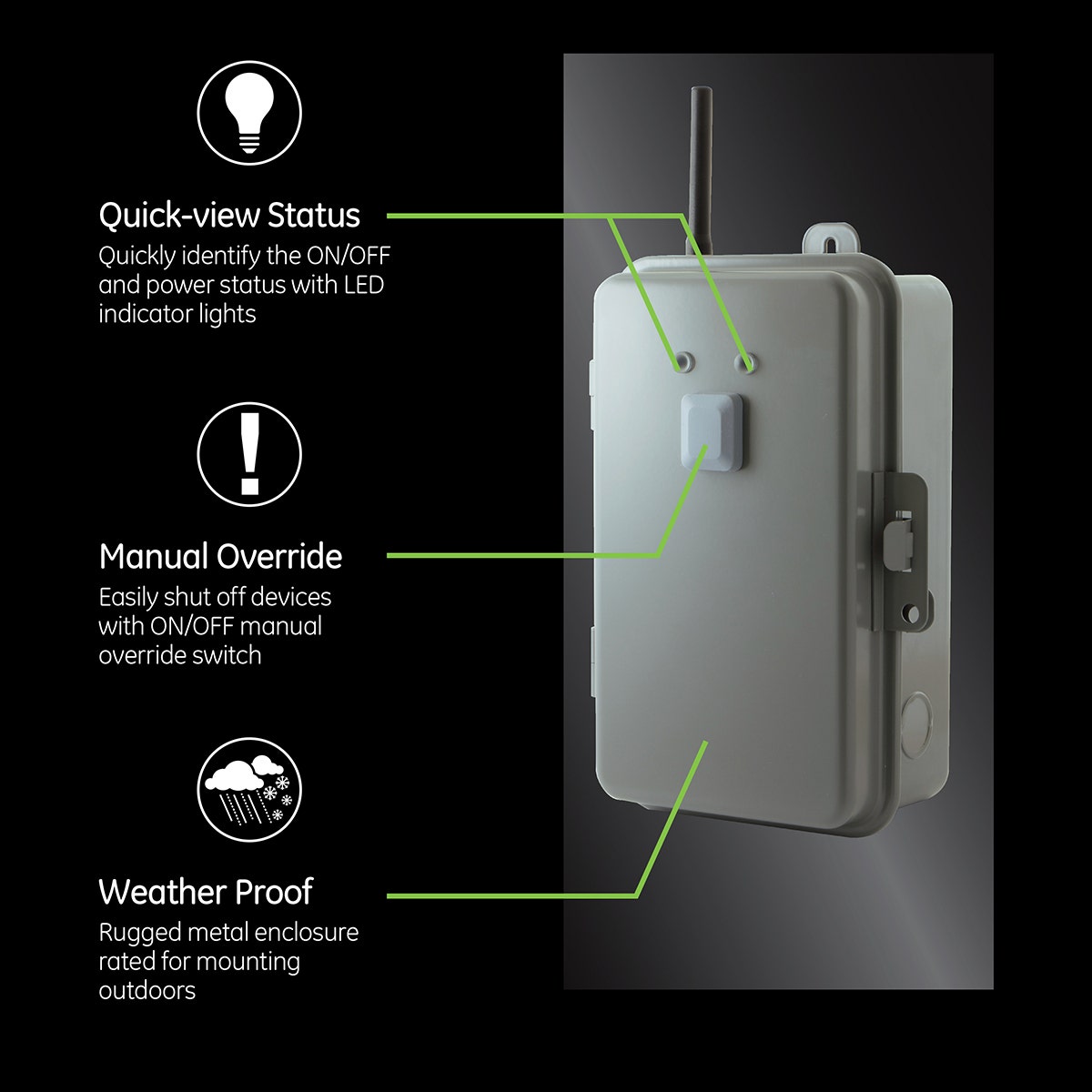 Quick-view Status
Quickly identify the ON/OFF and power status with LED indicator lights

Manual Override
Easily shut off devices with ON/OFF manual override switch

Weather Proof
Rugged metal enclosure rated for mounting outdoors