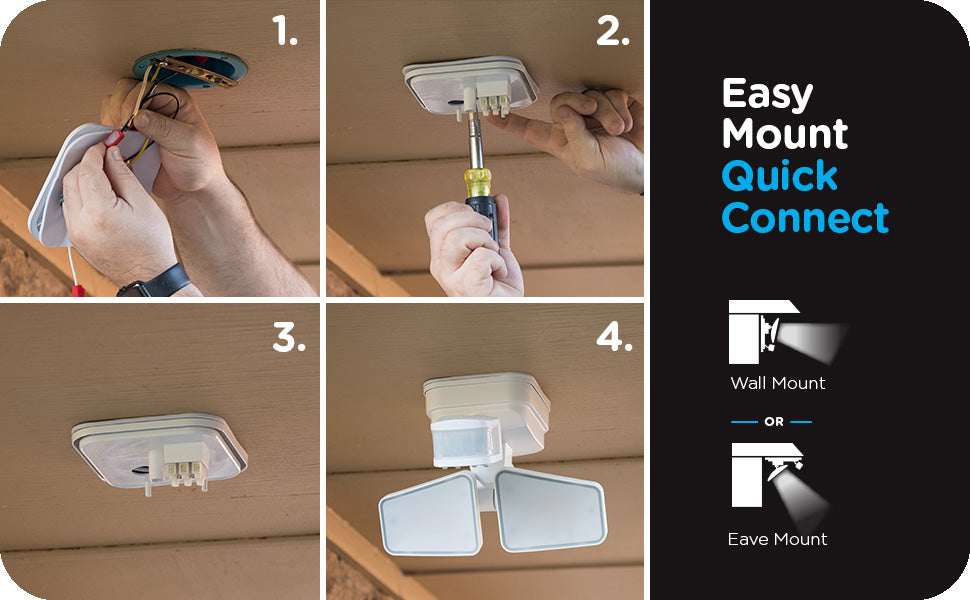 1.

2.

3.

4.

Easy Mount Quick Connect

Wall Mount

OR

Eave Mount